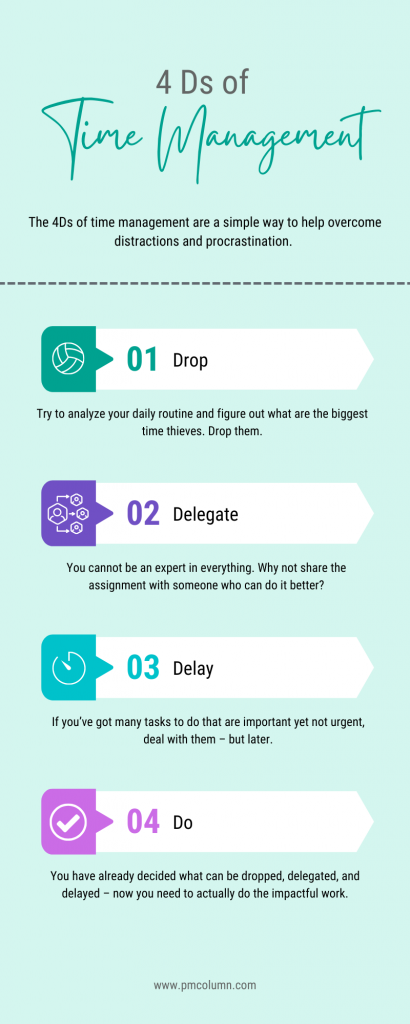 4 Ds of

Time Management

The 4Ds of time management are a simple way to help overcome distractions and procrastination.

01 Drop

Try to analyze your daily routine and figure out what are the biggest time thieves. Drop them.

02 Delegate

You cannot be an expert in everything. Why not share the assignment with someone who can do it better?

03 Delay

If you've got many tasks to do that are important yet not urgent, deal with them – but later.

04 Do

You have already decided what can be dropped, delegated, and delayed – now you need to actually do the impactful work.

www.pmcolumn.com