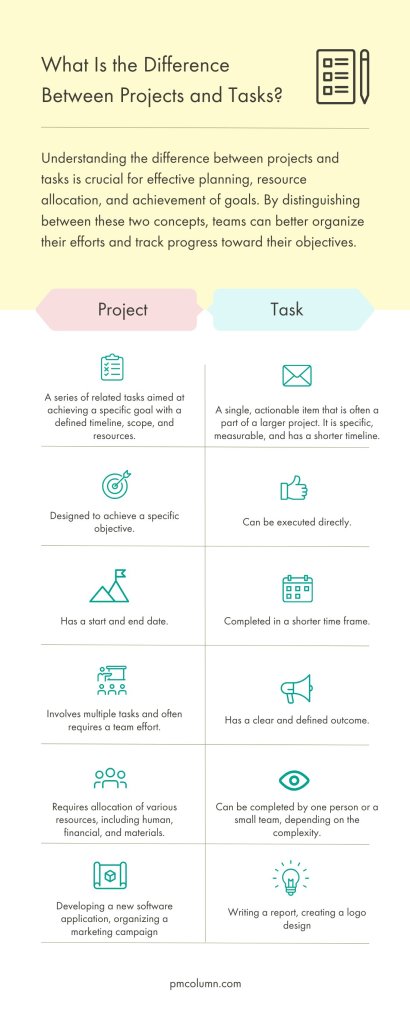 What Is the Difference Between Projects and Tasks?

Understanding the difference between projects and tasks is crucial for effective planning, resource allocation, and achievement of goals. By distinguishing between these two concepts, teams can better organize their efforts and track progress toward their objectives.

| Project | Task |
|---|---|
| A series of related tasks aimed at achieving a specific goal with a defined timeline, scope, and resources. | A single, actionable item that is often a part of a larger project. It is specific, measurable, and has a shorter timeline. |
| Designed to achieve a specific objective. | Can be executed directly. |
| Has a start and end date. | Completed in a shorter time frame. |
| Involves multiple tasks and often requires a team effort. | Has a clear and defined outcome. |
| Requires allocation of various resources, including human, financial, and materials. | Can be completed by one person or a small team, depending on the complexity. |
| Developing a new software application, organizing a marketing campaign | Writing a report, creating a logo design |

pmcolumn.com